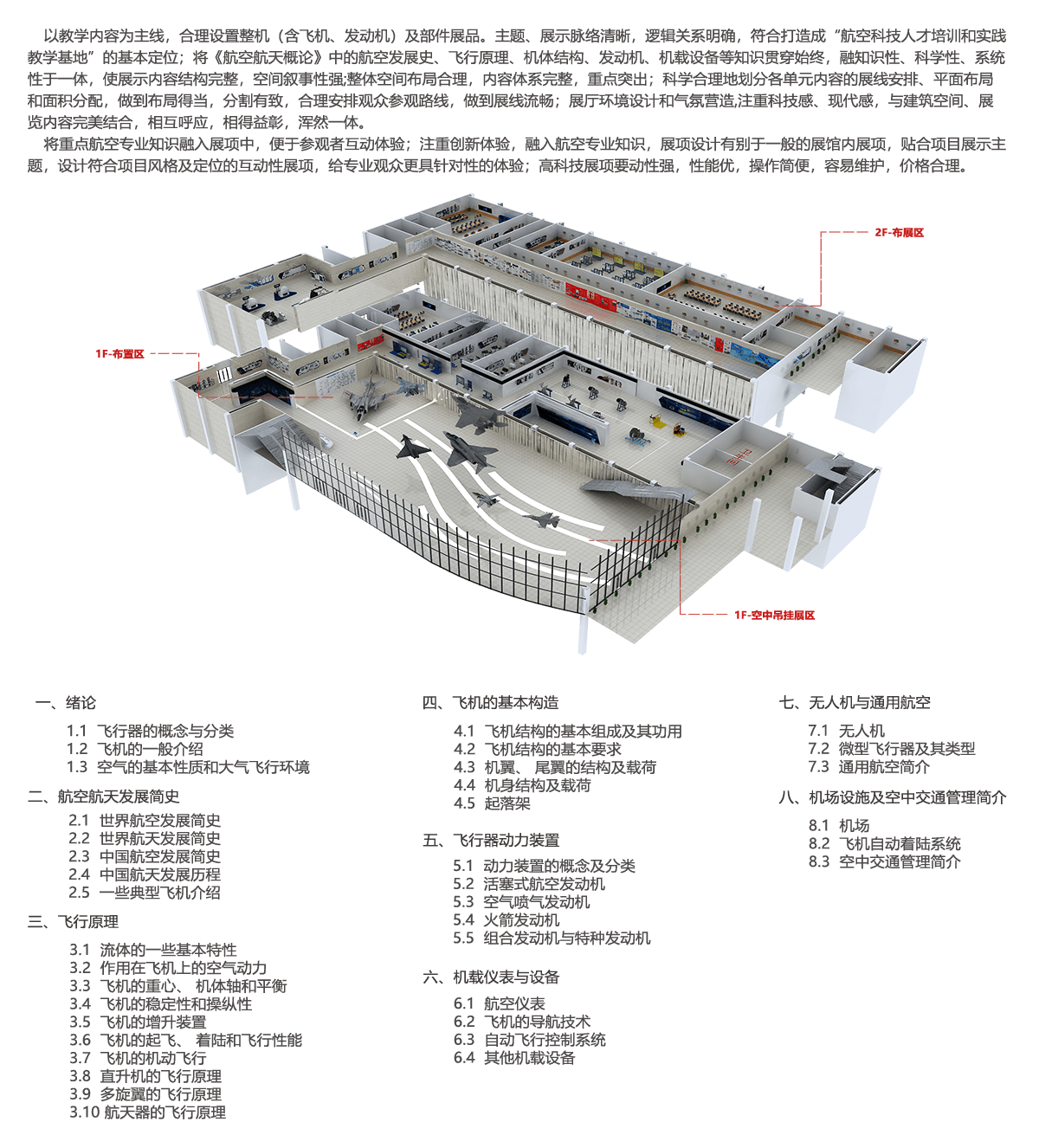 以教学内容为主线，合理设置整机（含飞机、发动机）及部件展品。主题、展示脉络清晰，逻辑关系明确，符合打造成“航空科技人才培训和实践教学基地”的基本定位；将《航空航天概论》中的航空发展史、飞行原理、机体结构、发动机、机载设备等知识贯穿始终，融知识性、科学性、系统性于一体，使展示内容结构完整，空间叙事性强;整体空间布局合理，内容体系完整，重点突出；科学合理地划分各单元内容的展线安排、平面布局和面积分配，做到布局得当，分割有致，合理安排观众参观路线，做到展线流畅；展厅环境设计和气氛营造,注重科技感、现代感，与建筑空间、展览内容完美结合，相互呼应，相得益彰，浑然一体。

将重点航空专业知识融入展项中，便于参观者互动体验；注重创新体验，融入航空专业知识，展项设计有别于一般的展馆内展项，贴合项目展示主题，设计符合项目风格及定位的互动性展项，给专业观众更具针对性的体验；高科技展项要动性强，性能优，操作简便，容易维护，价格合理。

2F-布展区

1F-布置区

1F-空中吊挂展区

一、绪论
1.1 飞行器的概念与分类
1.2 飞机的一般介绍
1.3 空气的基本性质和大气飞行环境

二、航空航天发展简史
2.1 世界航空发展简史
2.2 世界航天发展简史
2.3 中国航空发展简史
2.4 中国航天发展历程
2.5 一些典型飞机介绍

三、飞行原理
3.1 流体的一些基本特性
3.2 作用在飞机上的空气动力
3.3 飞机的重心、 机体轴和平衡
3.4 飞机的稳定性和操纵性
3.5 飞机的增升装置
3.6 飞机的起飞、 着陆和飞行性能
3.7 飞机的机动飞行
3.8 直升机的飞行原理
3.9 多旋翼的飞行原理
3.10 航天器的飞行原理

四、飞机的基本构造
4.1 飞机结构的基本组成及其功用
4.2 飞机结构的基本要求
4.3 机翼、 尾翼的结构及载荷
4.4 机身结构及载荷
4.5 起落架

五、飞行器动力装置
5.1 动力装置的概念及分类
5.2 活塞式航空发动机
5.3 空气喷气发动机
5.4 火箭发动机
5.5 组合发动机与特种发动机

六、机载仪表与设备
6.1 航空仪表
6.2 飞机的导航技术
6.3 自动飞行控制系统
6.4 其他机载设备

七、无人机与通用航空
7.1 无人机
7.2 微型飞行器及其类型
7.3 通用航空简介

八、机场设施及空中交通管理简介
8.1 机场
8.2 飞机自动着陆系统
8.3 空中交通管理简介